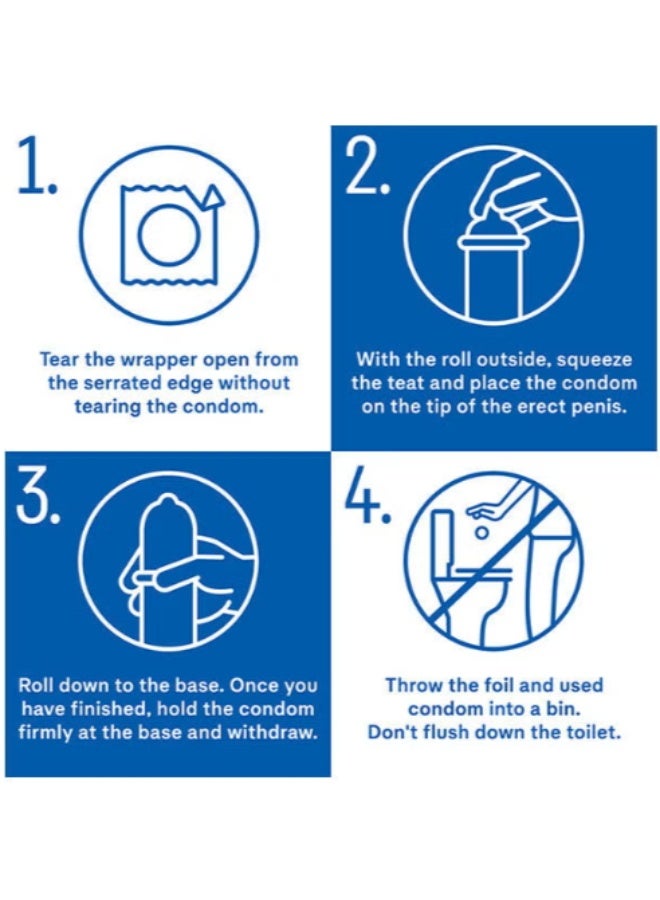 1.

Tear the wrapper open from the serrated edge without tearing the condom.

2.

With the roll outside, squeeze the teat and place the condom on the tip of the erect penis.

3.

Roll down to the base. Once you have finished, hold the condom firmly at the base and withdraw.

4.

Throw the foil and used condom into a bin. Don't flush down the toilet.